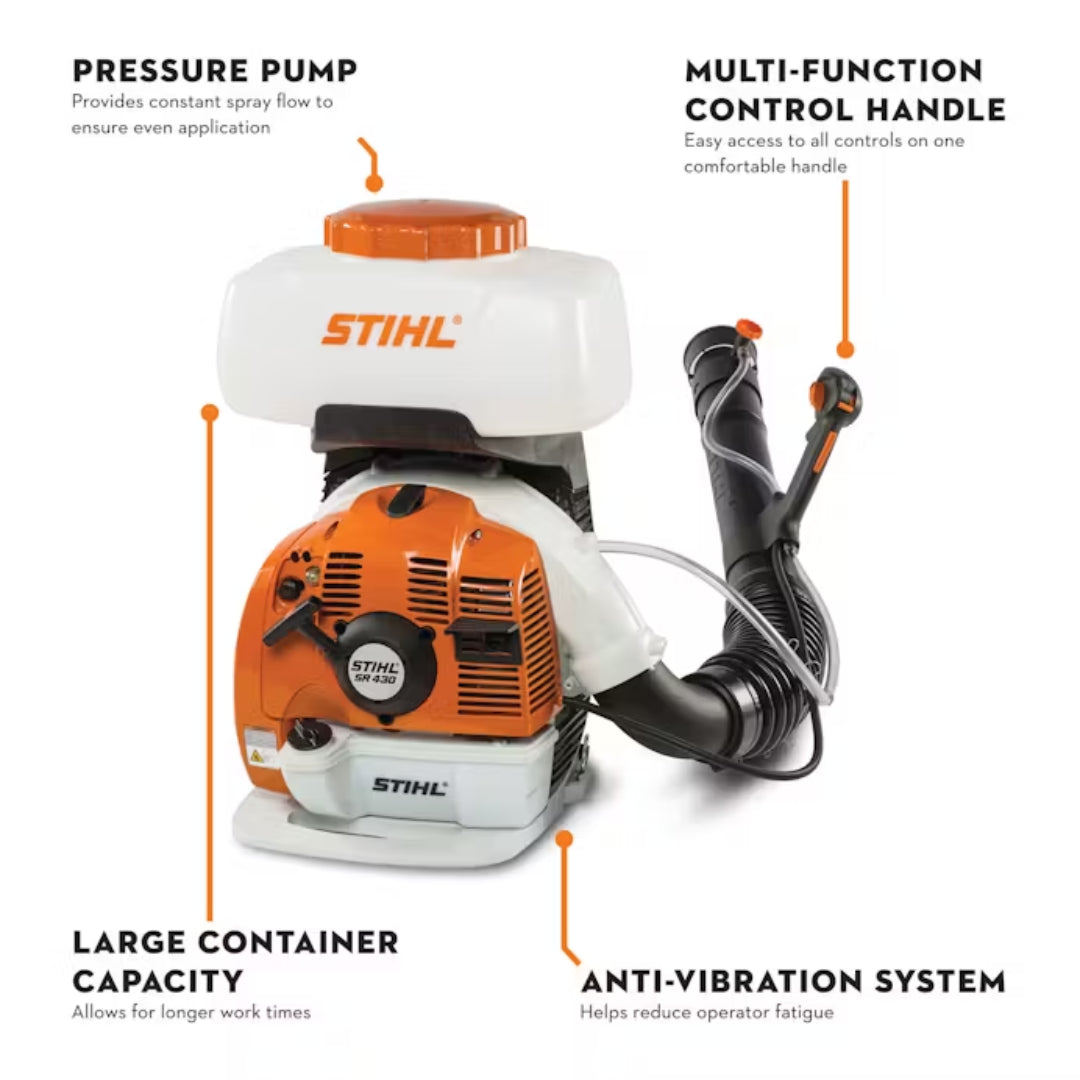 PRESSURE PUMP
Provides constant spray flow to ensure even application

MULTI-FUNCTION CONTROL HANDLE
Easy access to all controls on one comfortable handle

STIHL®

STIHL
SR 430

STIHL

LARGE CONTAINER CAPACITY
Allows for longer work times

ANTI-VIBRATION SYSTEM
Helps reduce operator fatigue